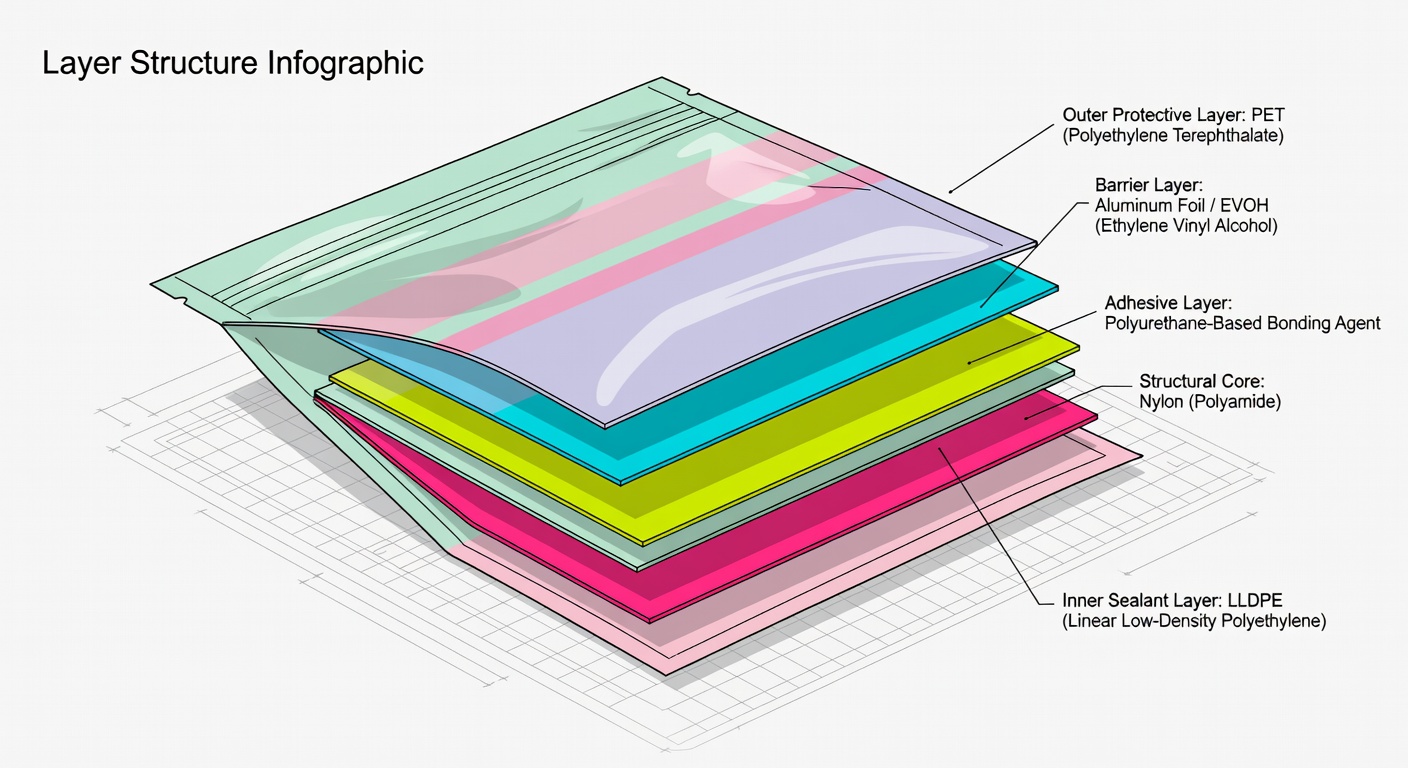 Layer Structure Infographic

Outer Protective Layer: PET
(Polyethylene Terephthalate)

Barrier Layer:
Aluminum Foil / EVOH
(Ethylene Vinyl Alcohol)

Adhesive Layer:
Polyurethane-Based Bonding Agent

Structural Core:
Nylon (Polyamide)

Inner Sealant Layer: LLDPE
(Linear Low-Density Polyethylene)