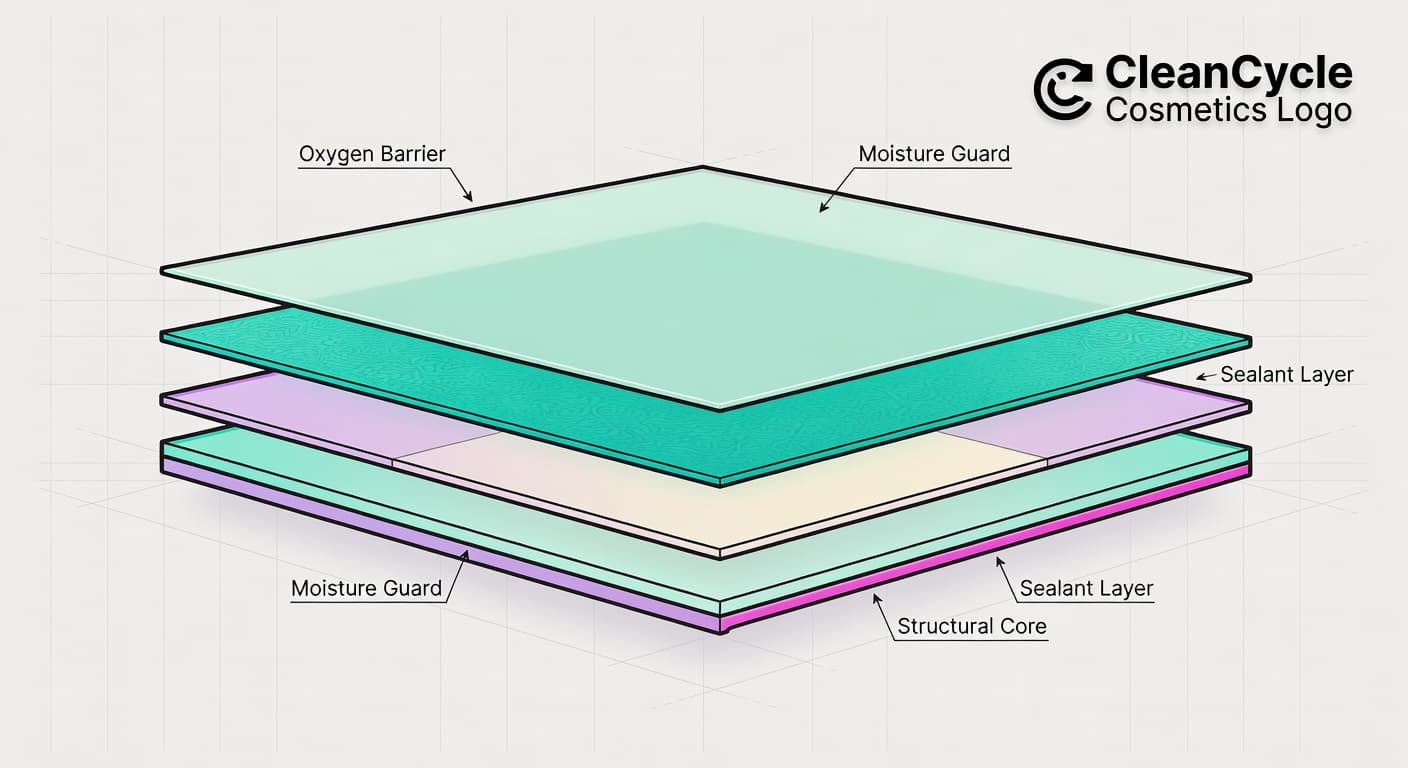 CleanCycle Cosmetics Logo

Oxygen Barrier

Moisture Guard

Sealant Layer

Moisture Guard

Sealant Layer

Structural Core